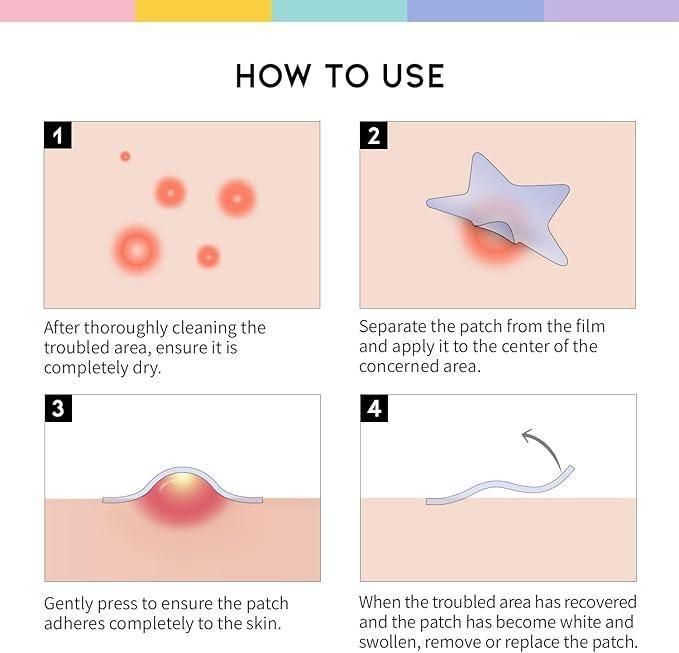 HOW TO USE

1

After thoroughly cleaning the troubled area, ensure it is completely dry.

2

Separate the patch from the film and apply it to the center of the concerned area.

3

Gently press to ensure the patch adheres completely to the skin.

4

When the troubled area has recovered and the patch has become white and swollen, remove or replace the patch.